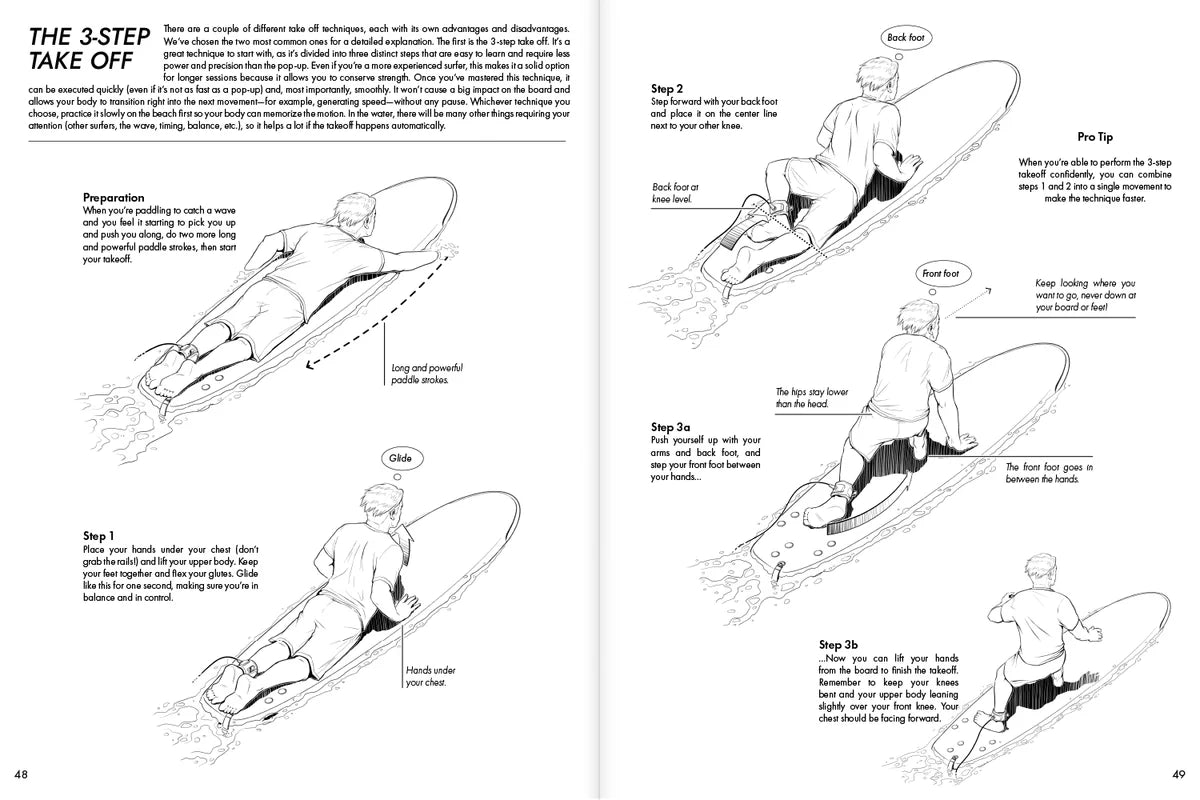 THE 3-STEP TAKE OFF

There are a couple of different take off techniques, each with its own advantages and disadvantages. We've chosen the two most common ones for a detailed explanation. The first is the 3-step take off. It's a great technique to start with, as it's divided into three distinct steps that are easy to learn and require less power and precision than the pop-up. Even if you're a more experienced surfer, this makes it a solid option for longer sessions because it allows you to conserve strength. Once you've mastered this technique, it can be executed quickly (even if it's not as fast as a pop-up) and, most importantly, smoothly. It won't cause a big impact on the board and allows your body to transition right into the next movement—for example, generating speed—without any pause. Whichever technique you choose, practice it slowly on the beach first so your body can memorize the motion. In the water, there will be many other things requiring your attention (other surfers, the wave, timing, balance, etc.), so it helps a lot if the takeoff happens automatically.

Preparation
When you're paddling to catch a wave and you feel it starting to pick you up and push you along, do two more long and powerful paddle strokes, then start your takeoff.

Long and powerful paddle strokes.

Glide

Step 1
Place your hands under your chest (don't grab the rails!) and lift your upper body. Keep your feet together and flex your glutes. Glide like this for one second, making sure you're in balance and in control.

Hands under your chest.

48

Back foot

Step 2
Step forward with your back foot and place it on the center line next to your other knee.

Back foot at knee level.

Pro Tip
When you're able to perform the 3-step takeoff confidently, you can combine steps 1 and 2 into a single movement to make the technique faster.

Front foot

Keep looking where you want to go, never down at your board or feet!

The hips stay lower than the head.

Step 3a
Push yourself up with your arms and back foot, and step your front foot between your hands...

The front foot goes in between the hands.

Step 3b
...Now you can lift your hands from the board to finish the takeoff. Remember to keep your knees bent and your upper body leaning slightly over your front knee. Your chest should be facing forward.

49